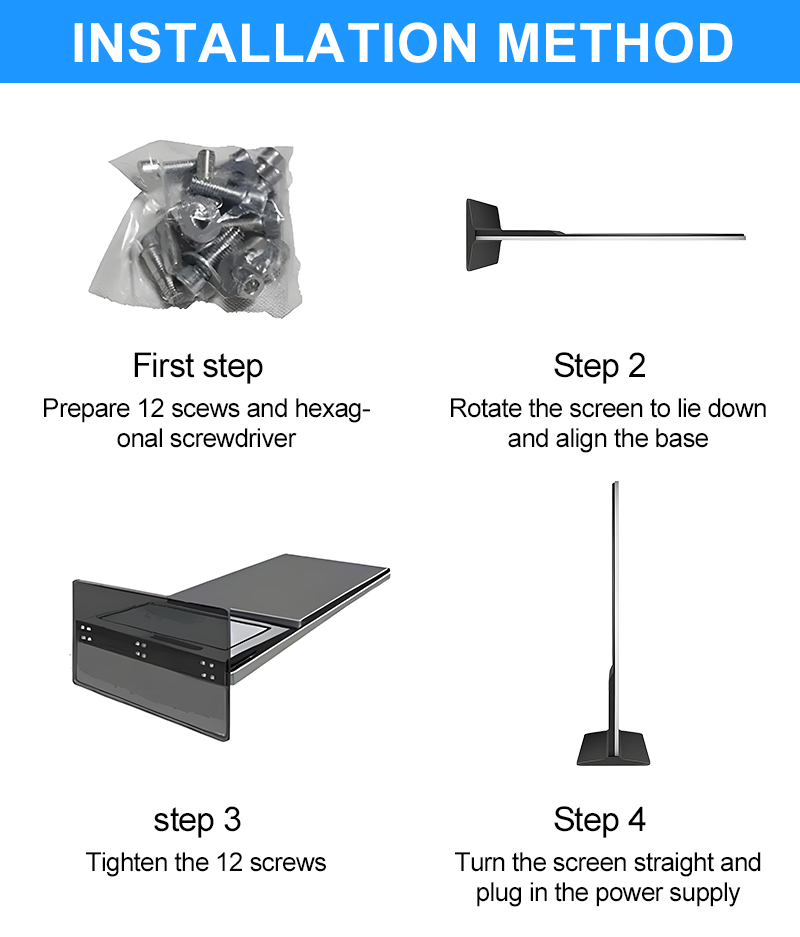 INSTALLATION METHOD

First step

Prepare 12 scews and hexagonal screwdriver

Step 2

Rotate the screen to lie down and align the base

step 3

Tighten the 12 screws

Step 4

Turn the screen straight and plug in the power supply